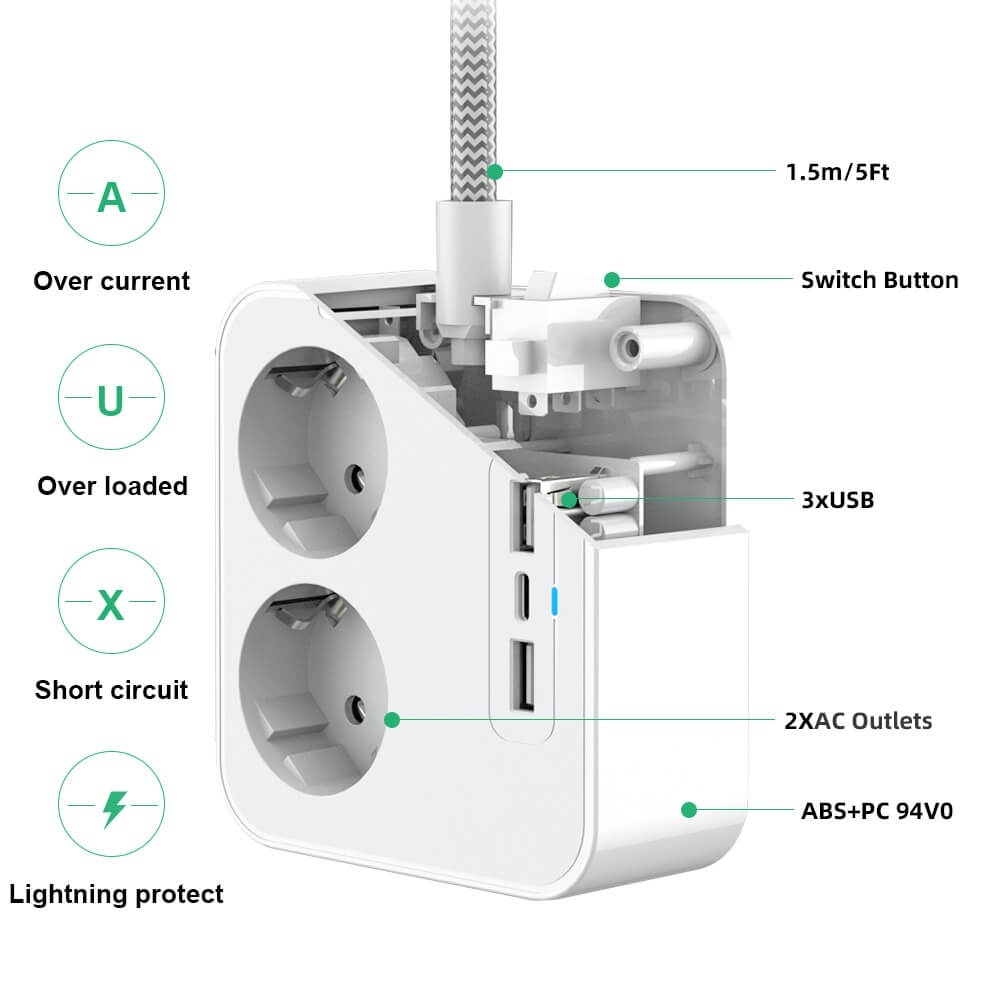 A

Over current

U

Over loaded

X

Short circuit

Lightning protect

1.5m/5Ft

Switch Button

3xUSB

2XAC Outlets

ABS+PC 94V0